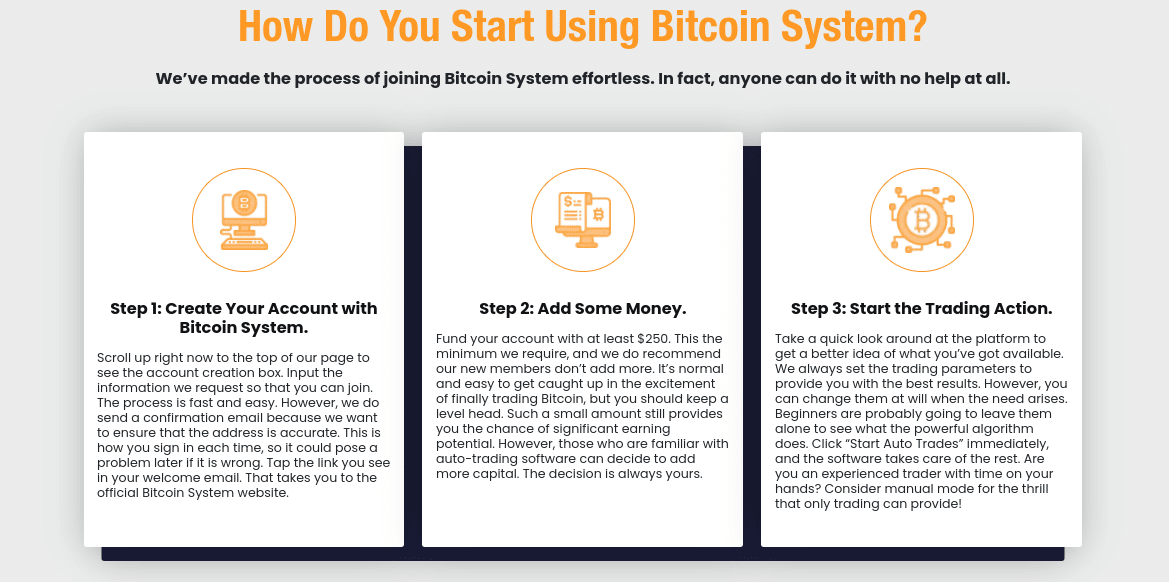 How Do You Start Using Bitcoin System?

We've made the process of joining Bitcoin System effortless. In fact, anyone can do it with no help at all.

Step 1: Create Your Account with Bitcoin System.

Scroll up right now to the top of our page to see the account creation box. Input the information we request so that you can join. The process is fast and easy. However, we do send a confirmation email because we want to ensure that the address is accurate. This is how you sign in each time, so it could pose a problem later if it is wrong. Tap the link you see in your welcome email. That takes you to the official Bitcoin System website.

Step 2: Add Some Money.

Fund your account with at least $250. This the minimum we require, and we do recommend our new members don't add more. It's normal and easy to get caught up in the excitement of finally trading Bitcoin, but you should keep a level head. Such a small amount still provides you the chance of significant earning potential. However, those who are familiar with auto-trading software can decide to add more capital. The decision is always yours.

Step 3: Start the Trading Action.

Take a quick look around at the platform to get a better idea of what you've got available. We always set the trading parameters to provide you with the best results. However, you can change them at will when the need arises. Beginners are probably going to leave them alone to see what the powerful algorithm does. Click "Start Auto Trades" immediately, and the software takes care of the rest. Are you an experienced trader with time on your hands? Consider manual mode for the thrill that only trading can provide!